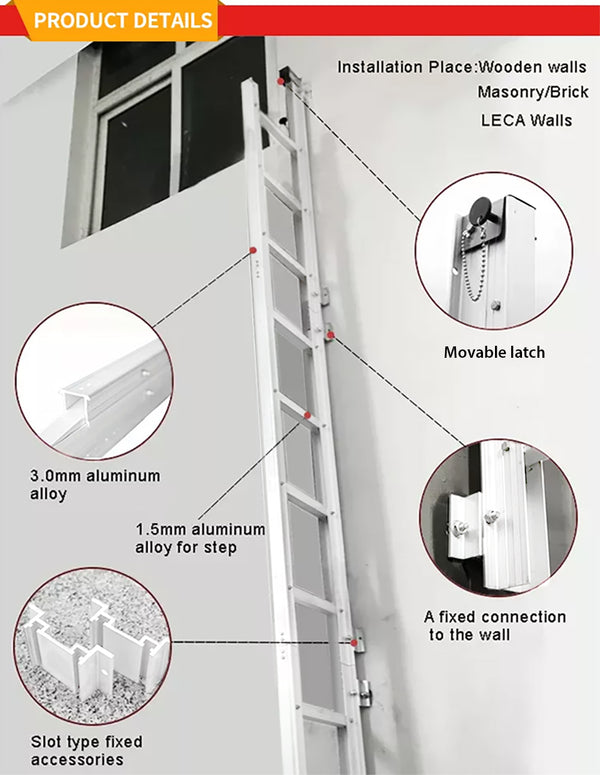 PRODUCT DETAILS

Installation Place:Wooden walls
Masonry/Brick
LECA Walls

Movable latch

3.0mm aluminum alloy

1.5mm aluminum alloy for step

A fixed connection to the wall

Slot type fixed accessories